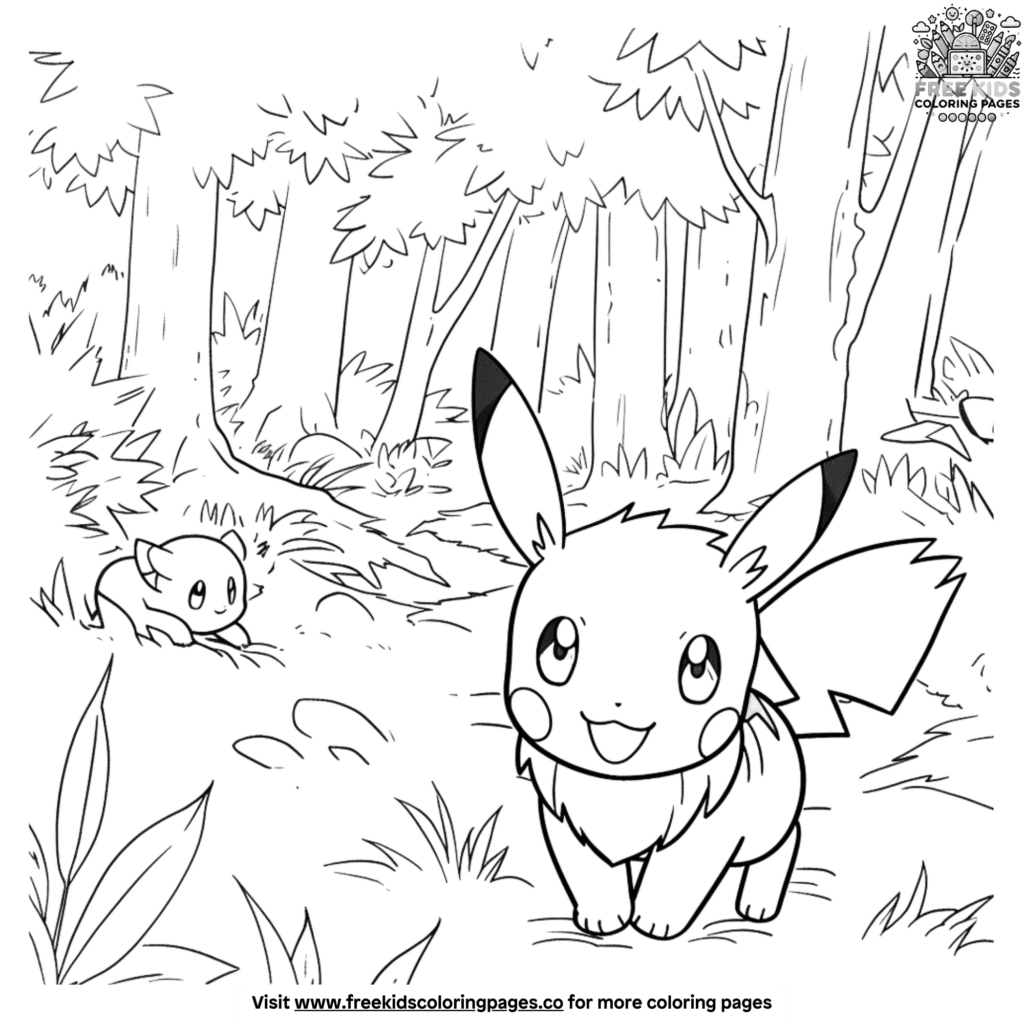 FREE KIDS
COLORING PAGES

Visit www.freekidscoloringpages.co for more coloring pages