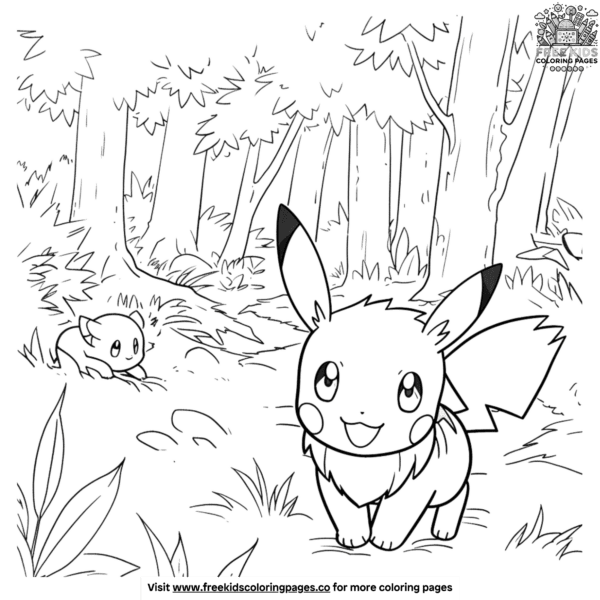 FREE KIDS
COLORING PAGES

Visit www.freekidscoloringpages.co for more coloring pages