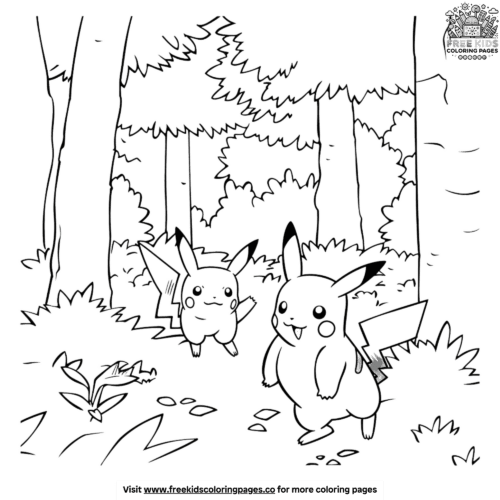 FREE KIDS
COLORING PAGES

Visit www.freekidscoloringpages.co for more coloring pages