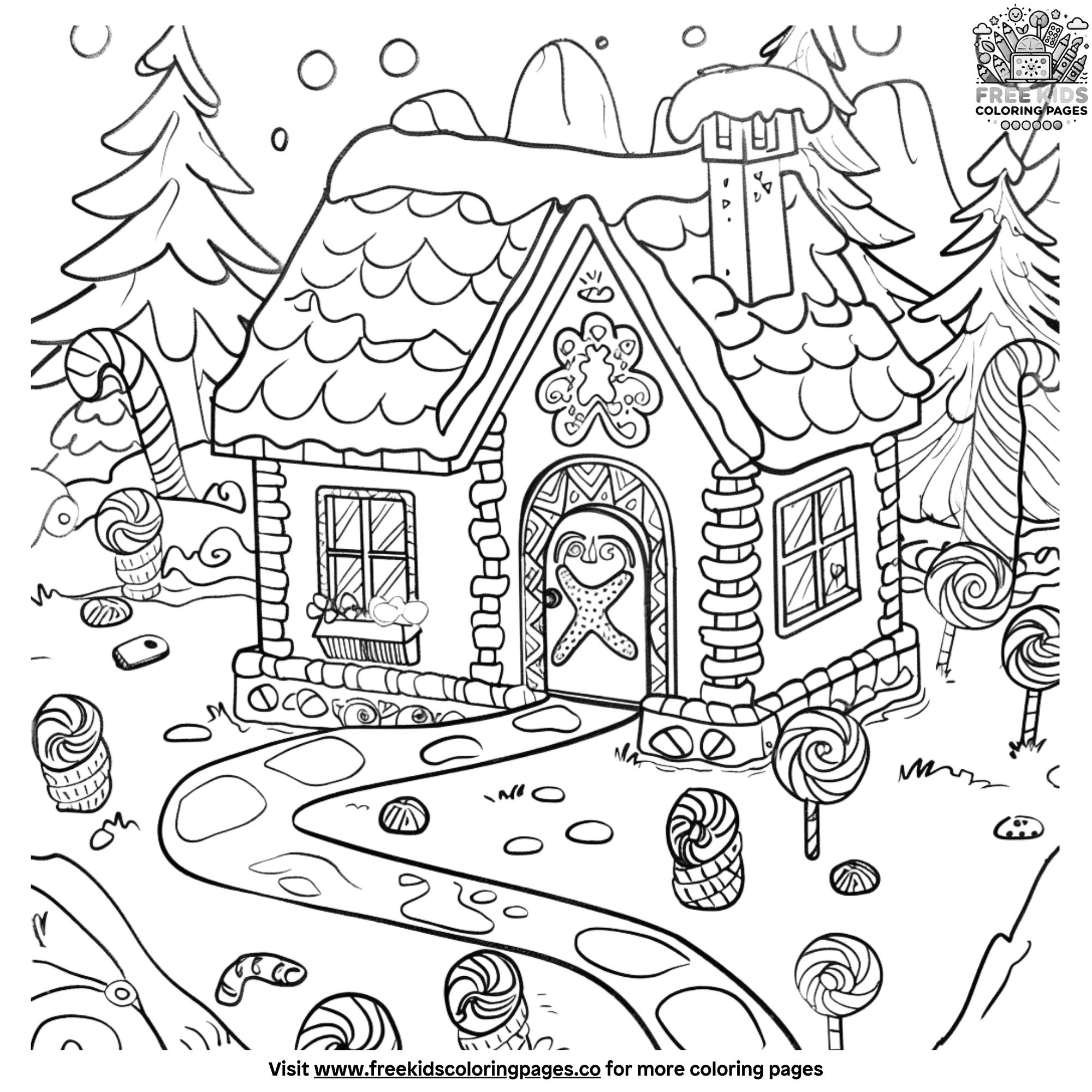 FREE KIDS
COLORING PAGES

Visit www.freekidscoloringpages.co for more coloring pages