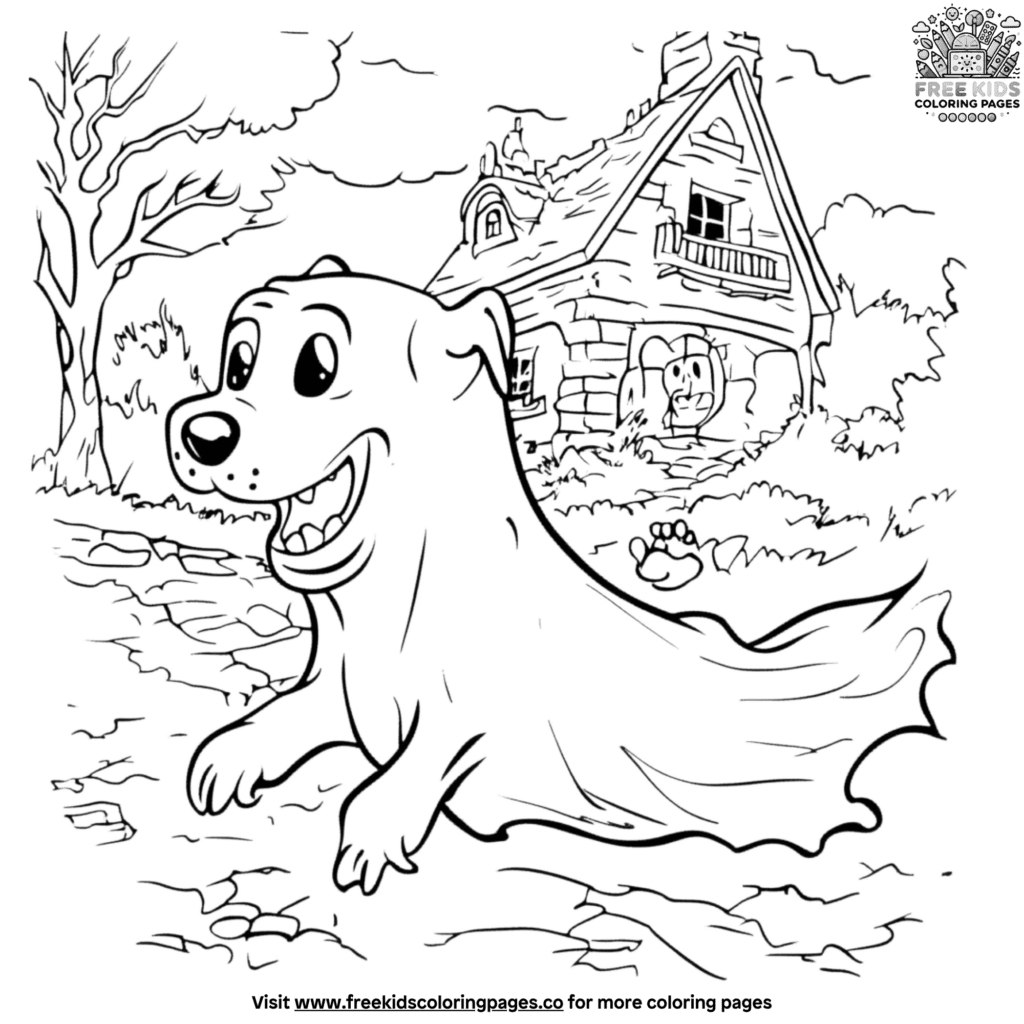 FREE KIDS
COLORING PAGES

Visit www.freekidscoloringpages.co for more coloring pages