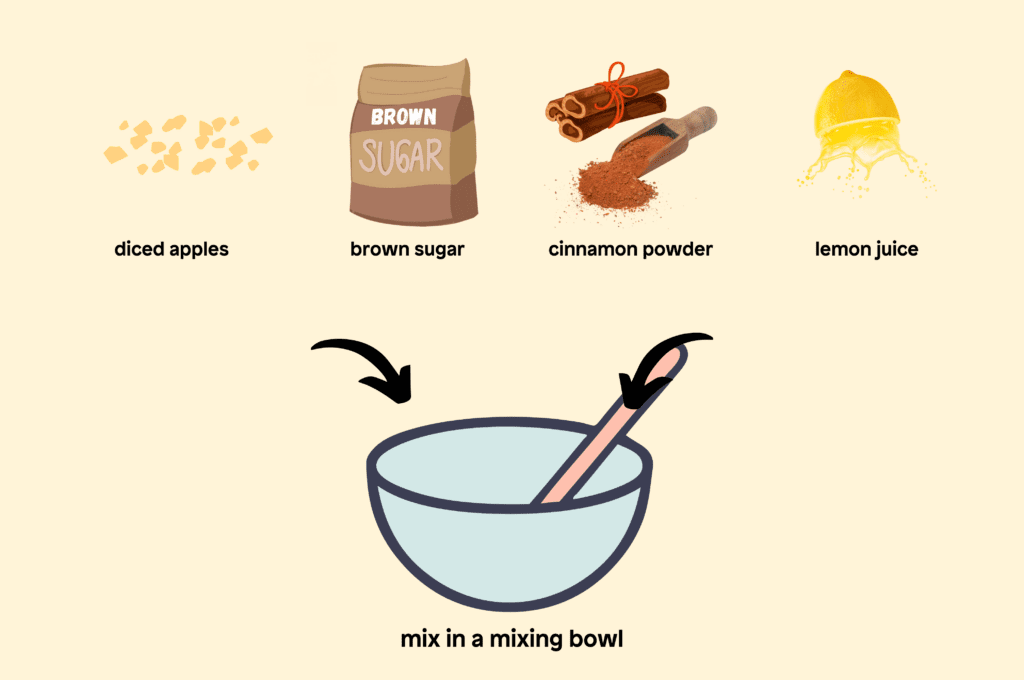 BROWN
SUGAR

diced apples

brown sugar

cinnamon powder

lemon juice

mix in a mixing bowl